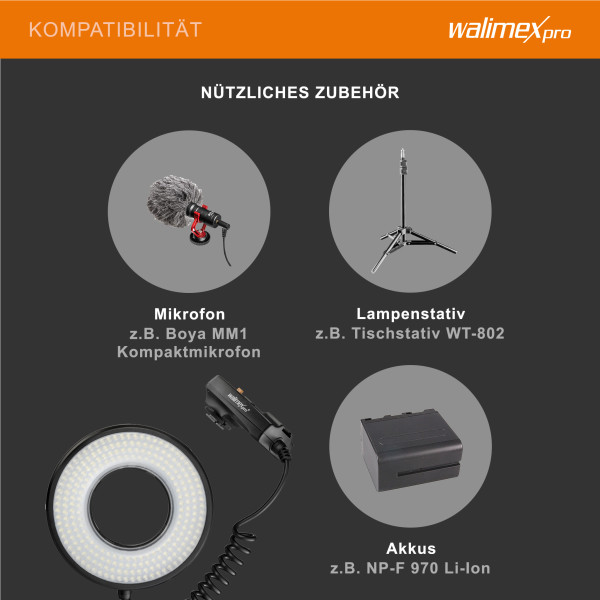 KOMPATIBILITÄT

walimex pro

NÜTZLICHES ZUBEHÖR

Mikrofon
z.B. Boya MM1 Kompaktmikrofon

Lampenstativ
z.B. Tischstativ WT-802

walimex pro

Akkus
z.B. NP-F 970 Li-Ion