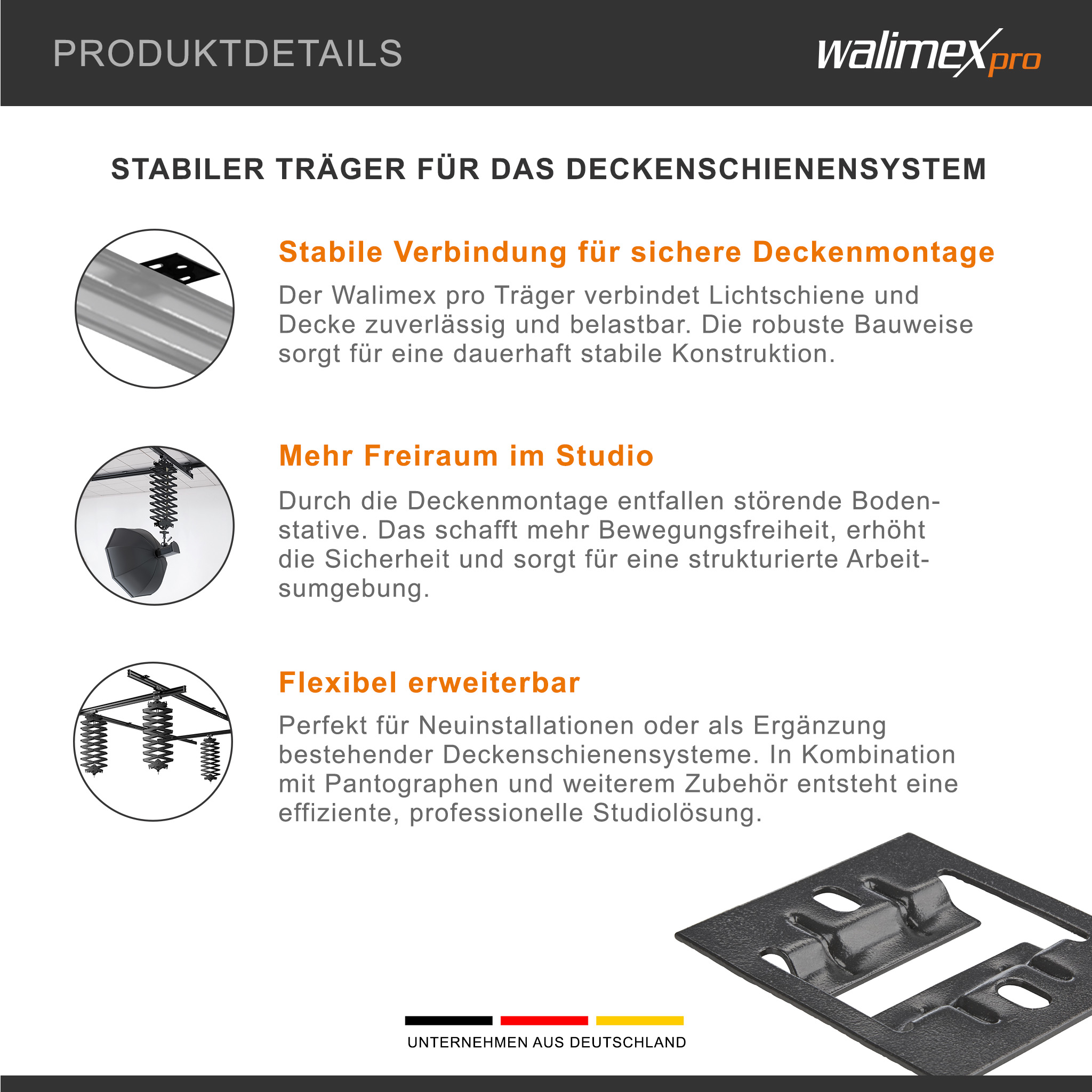 PRODUKTDETAILS

walimex pro

STABILER TRÄGER FÜR DAS DECKENSCHIENENSYSTEM

Stabile Verbindung für sichere Deckenmontage

Der Walimex pro Träger verbindet Lichtschiene und Decke zuverlässig und belastbar. Die robuste Bauweise sorgt für eine dauerhaft stabile Konstruktion.

Mehr Freiraum im Studio

Durch die Deckenmontage entfallen störende Bodenstative. Das schafft mehr Bewegungsfreiheit, erhöht die Sicherheit und sorgt für eine strukturierte Arbeitsumgebung.

Flexibel erweiterbar

Perfekt für Neuinstallationen oder als Ergänzung bestehender Deckenschienensysteme. In Kombination mit Pantographen und weiterem Zubehör entsteht eine effiziente, professionelle Studiolösung.

UNTERNEHMEN AUS DEUTSCHLAND