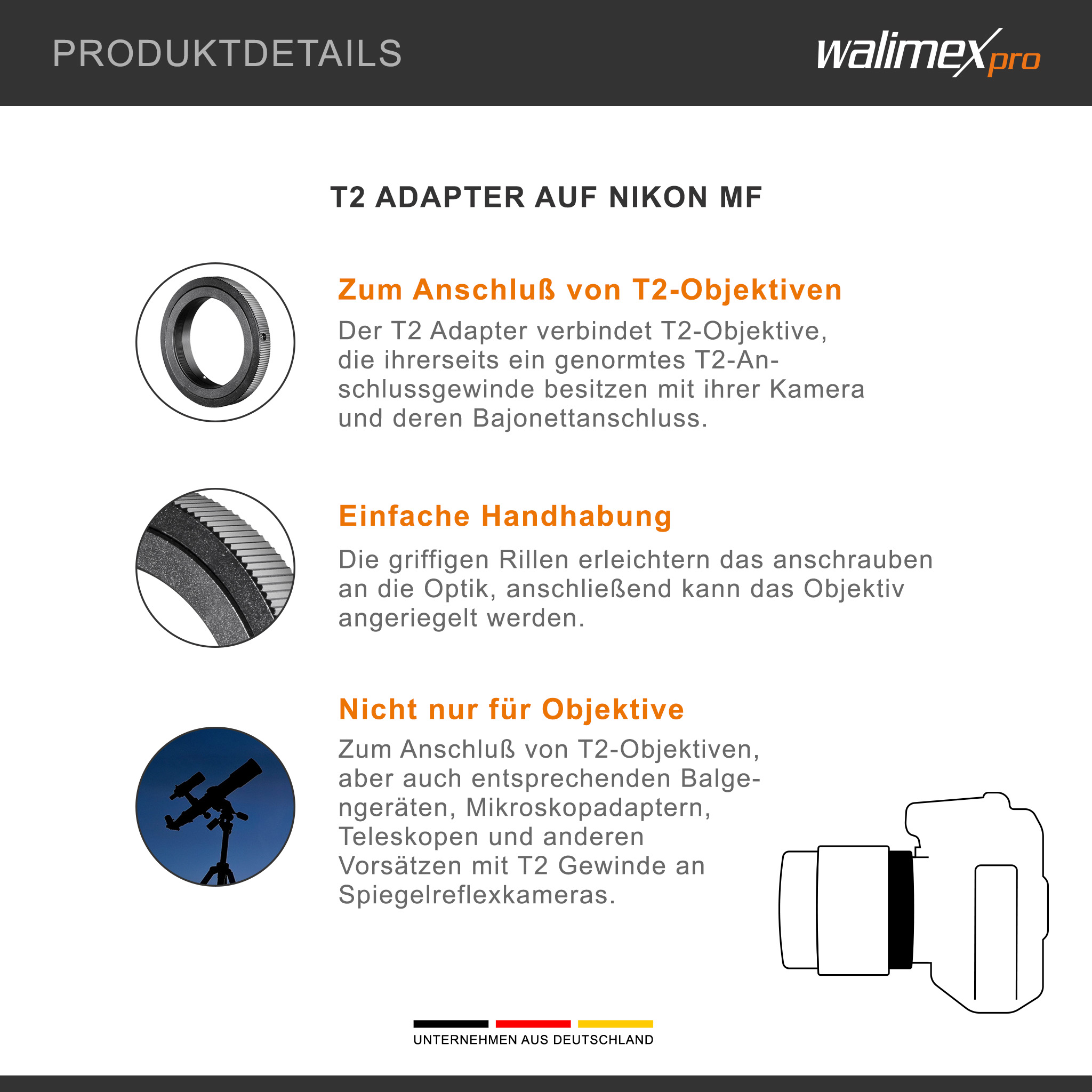 PRODUKTDETAILS

walimex pro

T2 ADAPTER AUF NIKON MF

Zum Anschluß von T2-Objektiven

Der T2 Adapter verbindet T2-Objektive, die ihrerseits ein genormtes T2-Anschlussgewinde besitzen mit ihrer Kamera und deren Bajonettanschluss.

Einfache Handhabung

Die griffigen Rillen erleichtern das anschrauben an die Optik, anschließend kann das Objektiv angeriegelt werden.

Nicht nur für Objektive

Zum Anschluß von T2-Objektiven, aber auch entsprechenden Balgengeräten, Mikroskopadaptern, Teleskopen und anderen Vorsätzen mit T2 Gewinde an Spiegelreflexkameras.

UNTERNEHMEN AUS DEUTSCHLAND