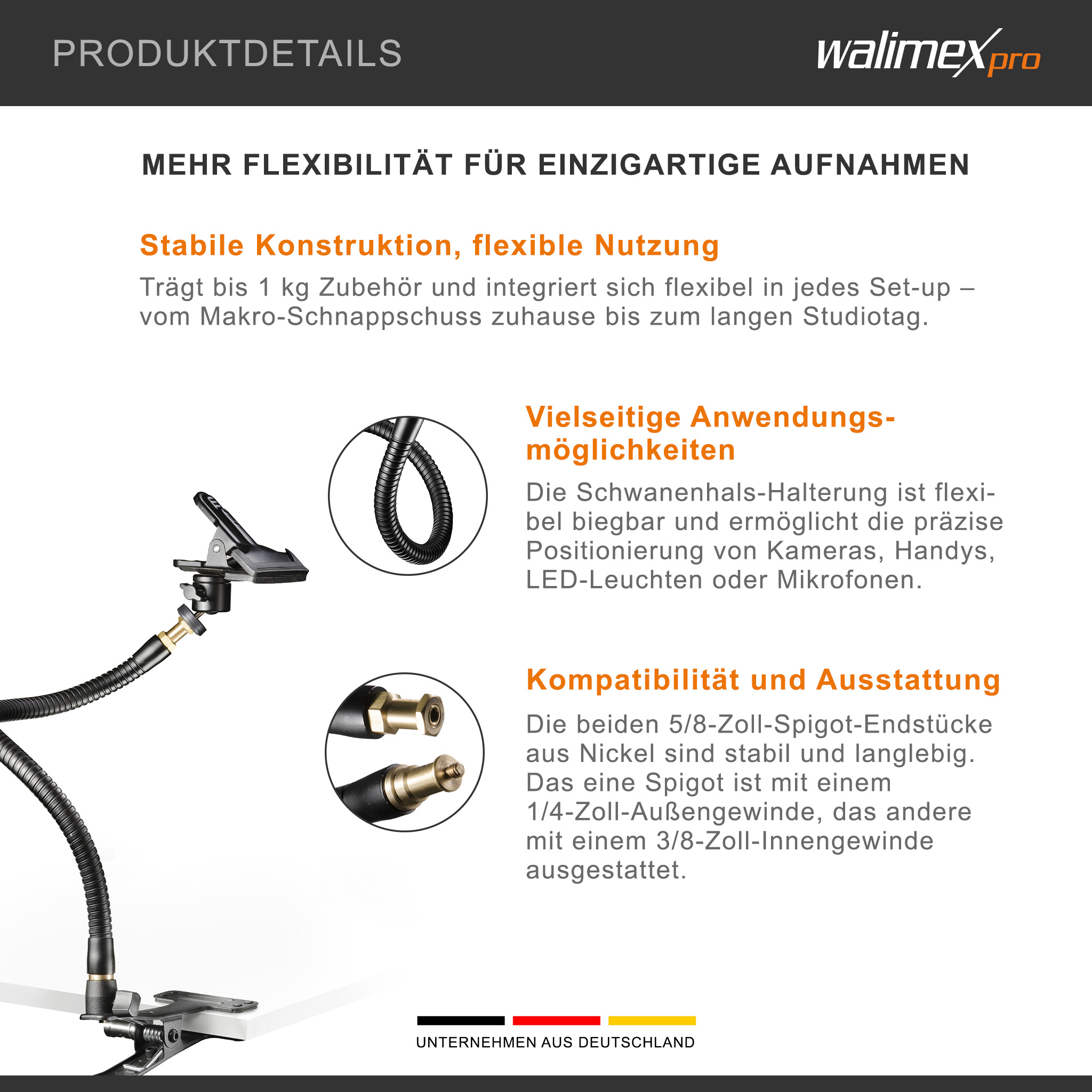 PRODUKTDETAILS

walimex pro

MEHR FLEXIBILITÄT FÜR EINZIGARTIGE AUFNAHMEN

Stabile Konstruktion, flexible Nutzung

Trägt bis 1 kg Zubehör und integriert sich flexibel in jedes Set-up – vom Makro-Schnappschuss zuhause bis zum langen Studiotag.

Vielseitige Anwendungsmöglichkeiten

Die Schwanenhals-Halterung ist flexibel biegbar und ermöglicht die präzise Positionierung von Kameras, Handys, LED-Leuchten oder Mikrofonen.

Kompatibilität und Ausstattung

Die beiden 5/8-Zoll-Spigot-Endstücke aus Nickel sind stabil und langlebig. Das eine Spigot ist mit einem 1/4-Zoll-Außengewinde, das andere mit einem 3/8-Zoll-Innengewinde ausgestattet.

UNTERNEHMEN AUS DEUTSCHLAND