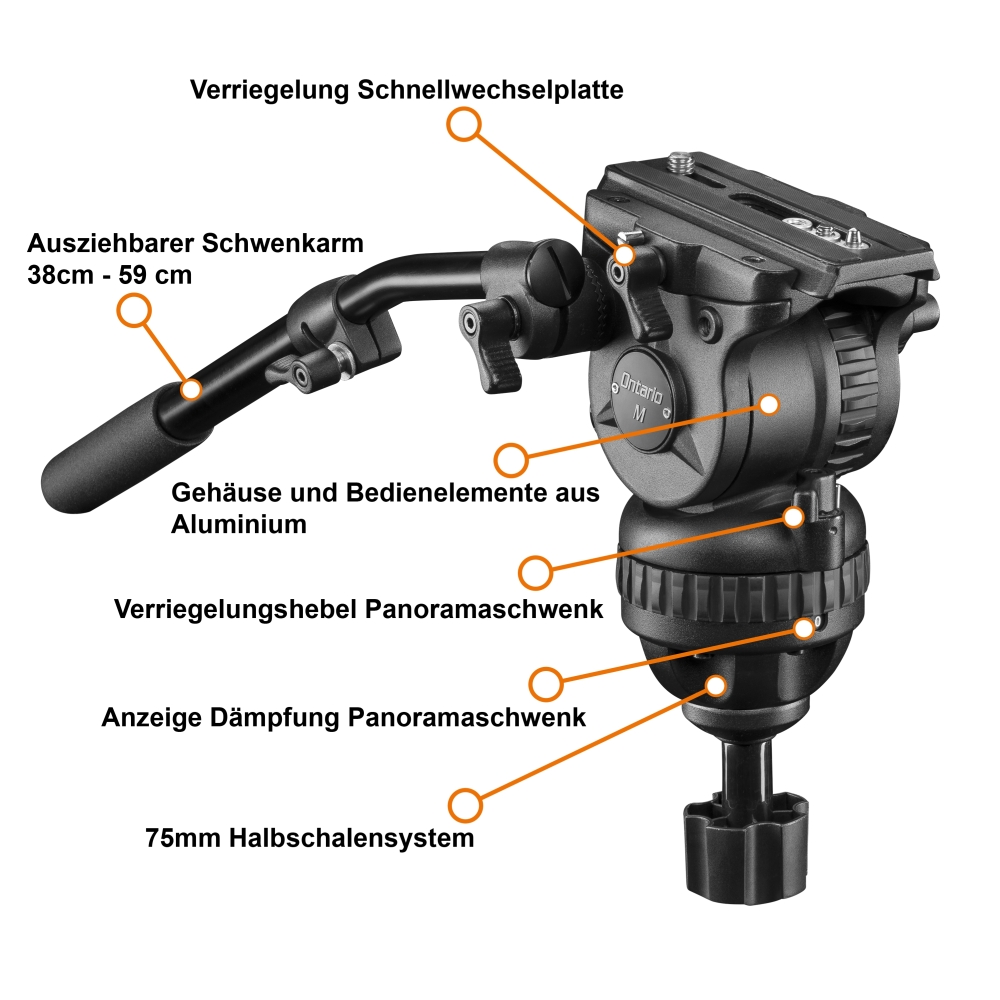 Verriegelung Schnellwechselplatte

Ausziehbarer Schwenkarm
38cm - 59 cm

Ontario
M

Gehäuse und Bedienelemente aus Aluminium

Verriegelungshebel Panoramaschwenk

Anzeige Dämpfung Panoramaschwenk

75mm Halbschalensystem