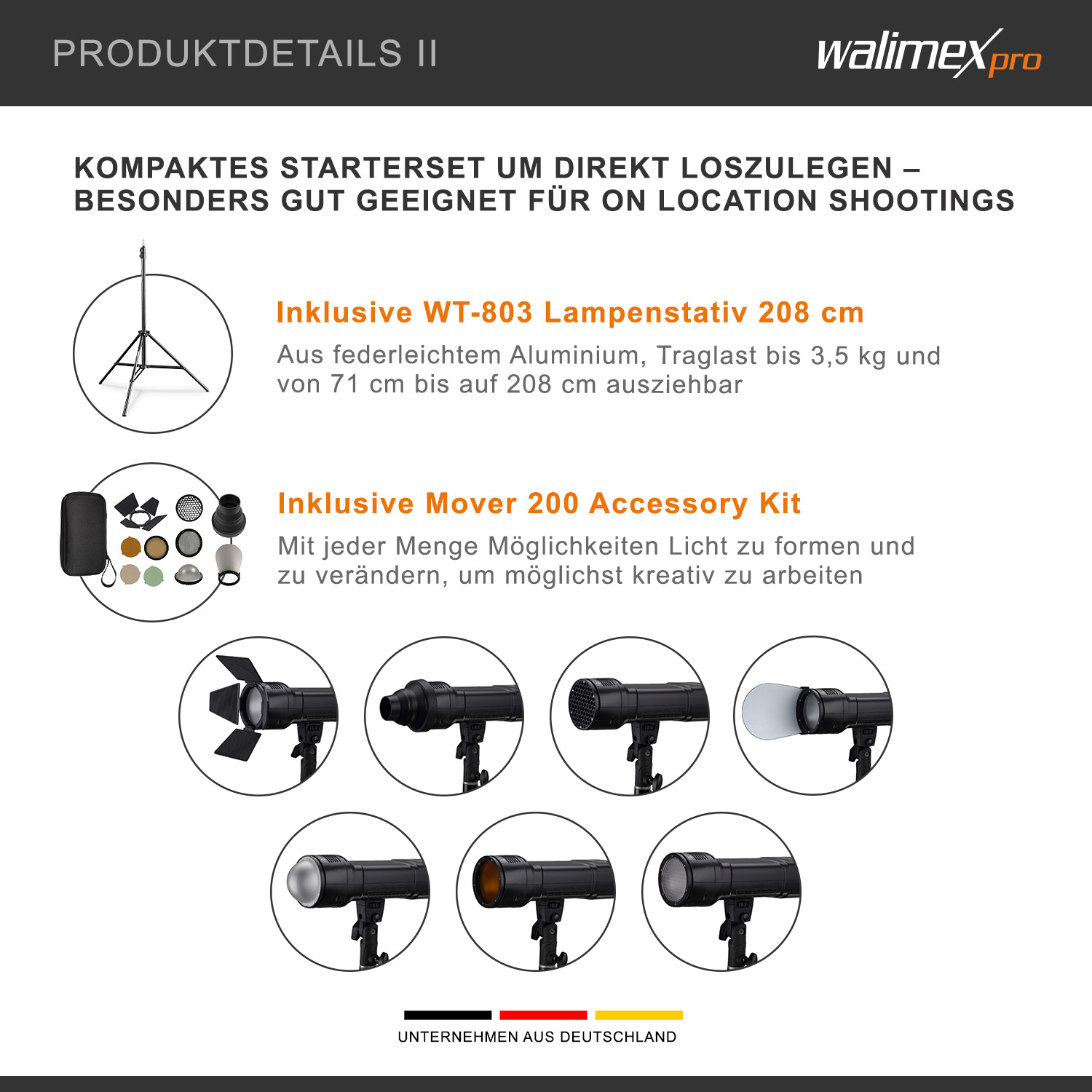 PRODUKTDETAILS II

walimex pro

KOMPAKTES STARTERSET UM DIREKT LOSZULEGEN – BESONDERS GUT GEEIGNET FÜR ON LOCATION SHOOTINGS

Inklusive WT-803 Lampenstativ 208 cm

Aus federleichtem Aluminium, Traglast bis 3,5 kg und von 71 cm bis auf 208 cm ausziehbar

Inklusive Mover 200 Accessory Kit

Mit jeder Menge Möglichkeiten Licht zu formen und zu verändern, um möglichst kreativ zu arbeiten

UNTERNEHMEN AUS DEUTSCHLAND