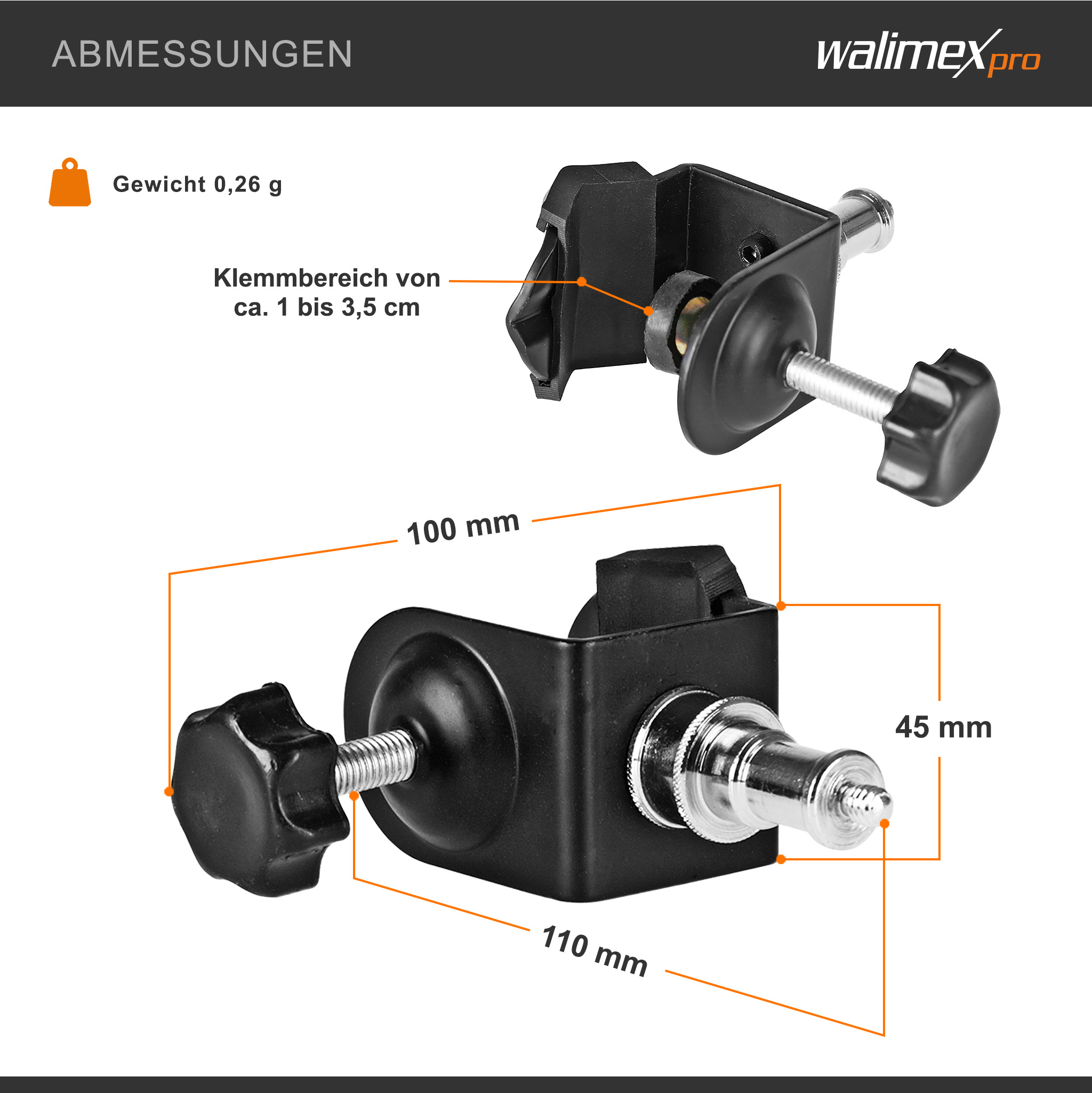 ABMESSUNGEN

walimex pro

Gewicht 0,26 g

Klemmbereich von ca. 1 bis 3,5 cm

100 mm

45 mm

110 mm