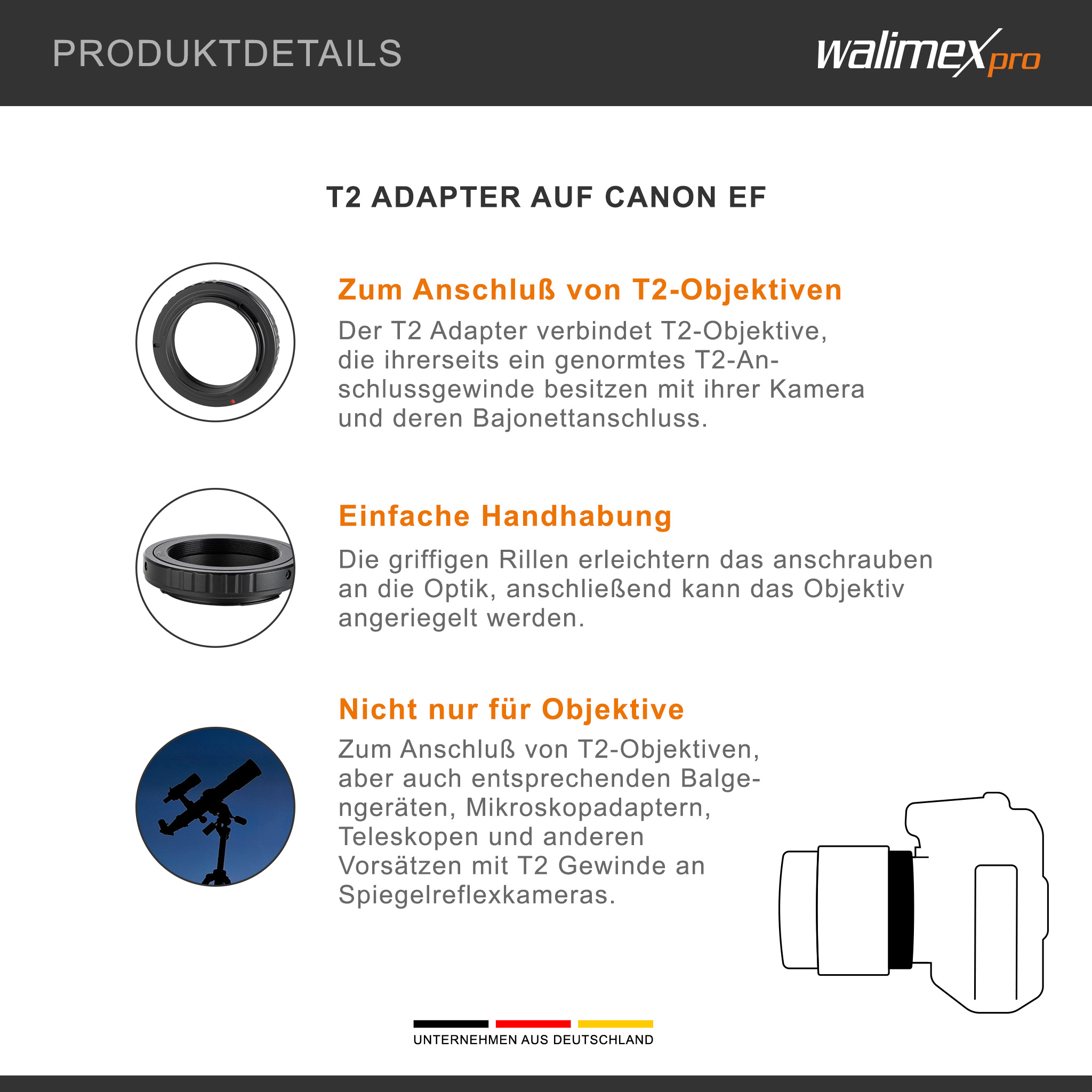 PRODUKTDETAILS

walimex pro

T2 ADAPTER AUF CANON EF

Zum Anschluß von T2-Objektiven

Der T2 Adapter verbindet T2-Objektive, die ihrerseits ein genormtes T2-Anschlussgewinde besitzen mit ihrer Kamera und deren Bajonettanschluss.

Einfache Handhabung

Die griffigen Rillen erleichtern das anschrauben an die Optik, anschließend kann das Objektiv angeriegelt werden.

Nicht nur für Objektive

Zum Anschluß von T2-Objektiven, aber auch entsprechenden Balgengeräten, Mikroskopadaptern, Teleskopen und anderen Vorsätzen mit T2 Gewinde an Spiegelreflexkameras.

UNTERNEHMEN AUS DEUTSCHLAND