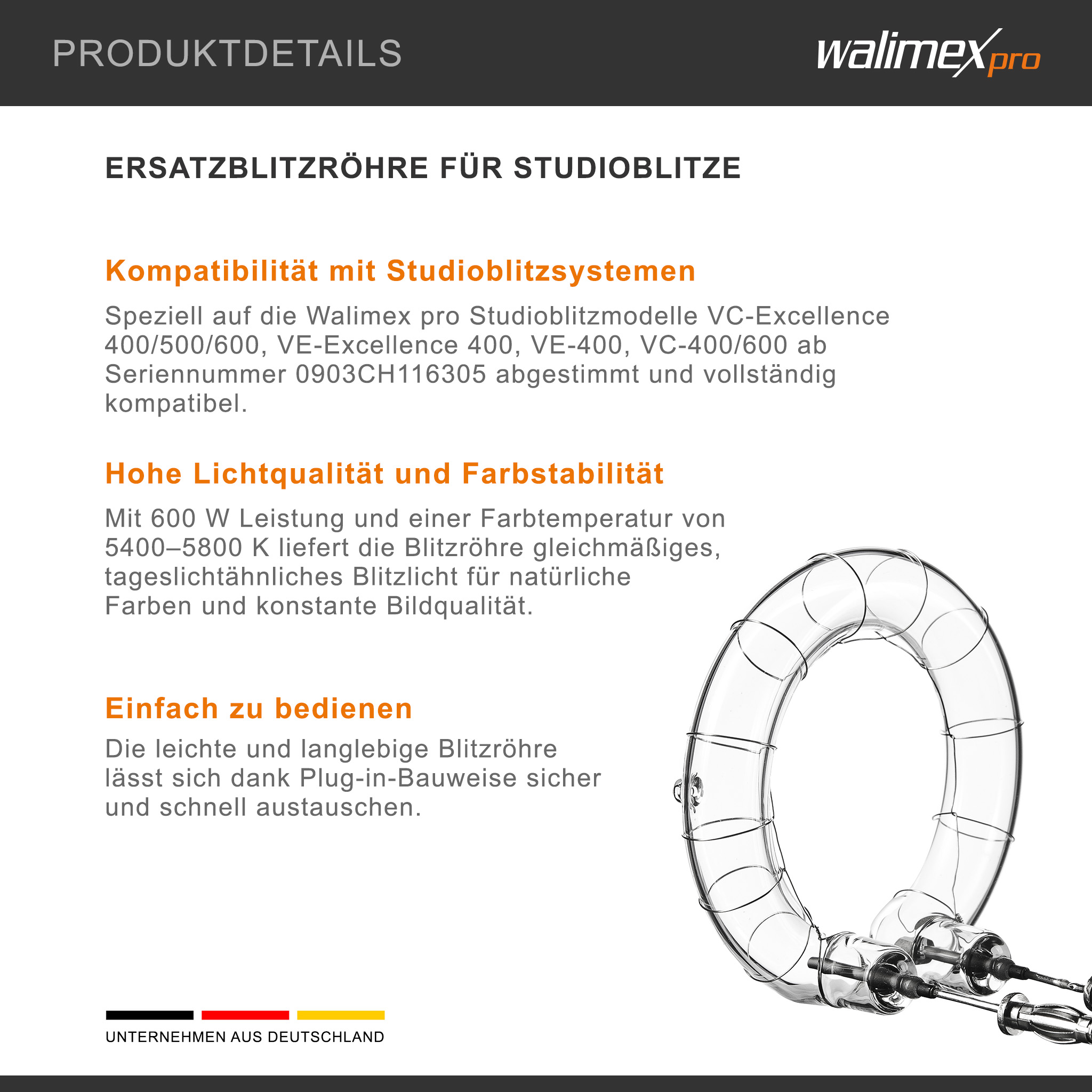 PRODUKTDETAILS

walimex pro

ERSATZBLITZRÖHRE FÜR STUDIOBLITZE

Kompatibilität mit Studioblitzsystemen

Speziell auf die Walimex pro Studioblitzmodelle VC-Excellence 400/500/600, VE-Excellence 400, VE-400, VC-400/600 ab Seriennummer 0903CH116305 abgestimmt und vollständig kompatibel.

Hohe Lichtqualität und Farbstabilität

Mit 600 W Leistung und einer Farbtemperatur von 5400–5800 K liefert die Blitzröhre gleichmäßiges, tageslichtähnliches Blitzlicht für natürliche Farben und konstante Bildqualität.

Einfach zu bedienen

Die leichte und langlebige Blitzröhre lässt sich dank Plug-in-Bauweise sicher und schnell austauschen.

UNTERNEHMEN AUS DEUTSCHLAND