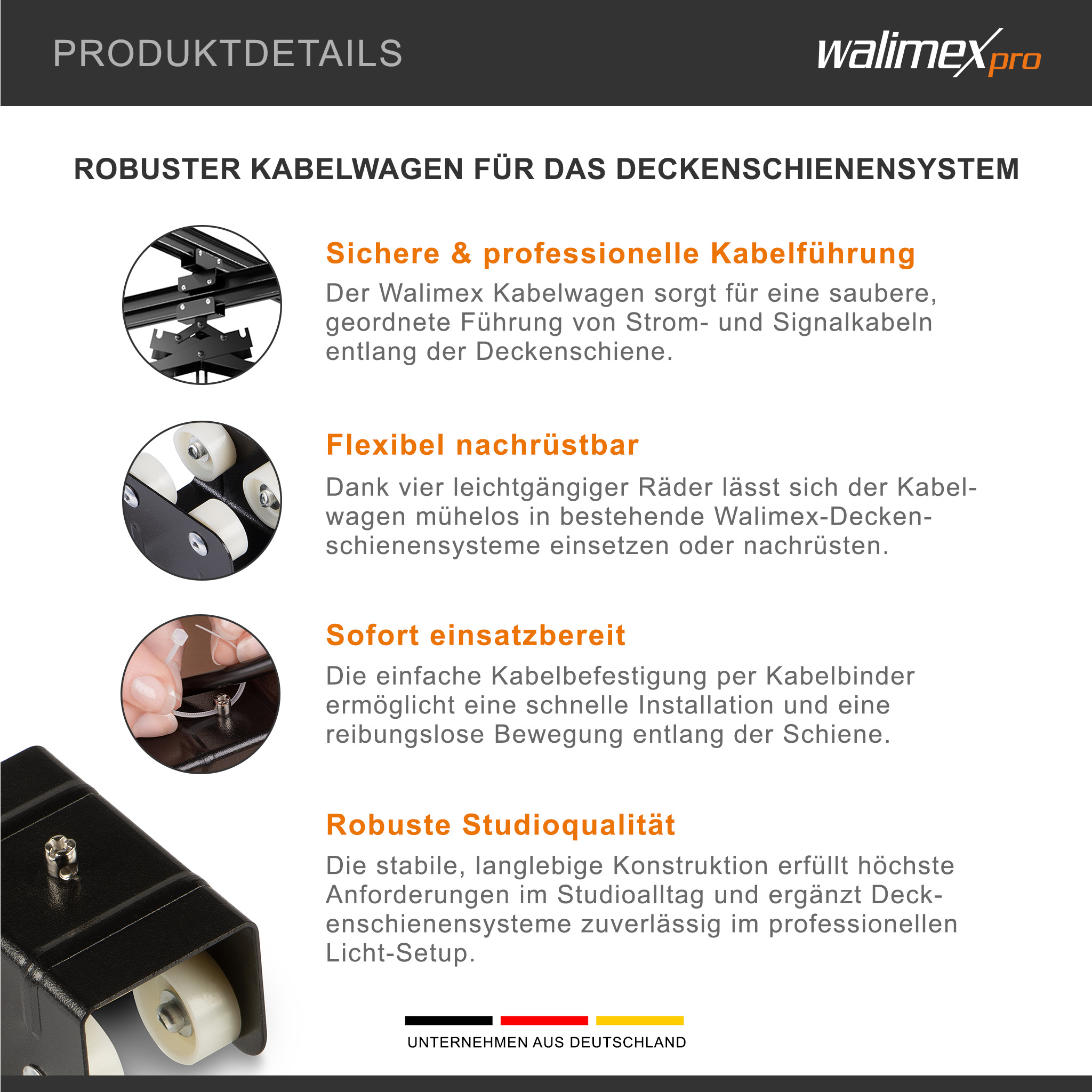 PRODUKTDETAILS

walimex pro

ROBUSTER KABELWAGEN FÜR DAS DECKENSCHIENENSYSTEM

Sichere & professionelle Kabelführung
Der Walimex Kabelwagen sorgt für eine saubere, geordnete Führung von Strom- und Signalkabeln entlang der Deckenschiene.

Flexibel nachrüstbar
Dank vier leichtgängiger Räder lässt sich der Kabelwagen mühelos in bestehende Walimex-Deckenschienensysteme einsetzen oder nachrüsten.

Sofort einsatzbereit
Die einfache Kabelbefestigung per Kabelbinder ermöglicht eine schnelle Installation und eine reibungslose Bewegung entlang der Schiene.

Robuste Studioqualität
Die stabile, langlebige Konstruktion erfüllt höchste Anforderungen im Studioalltag und ergänzt Deckenschienensysteme zuverlässig im professionellen Licht-Setup.

UNTERNEHMEN AUS DEUTSCHLAND