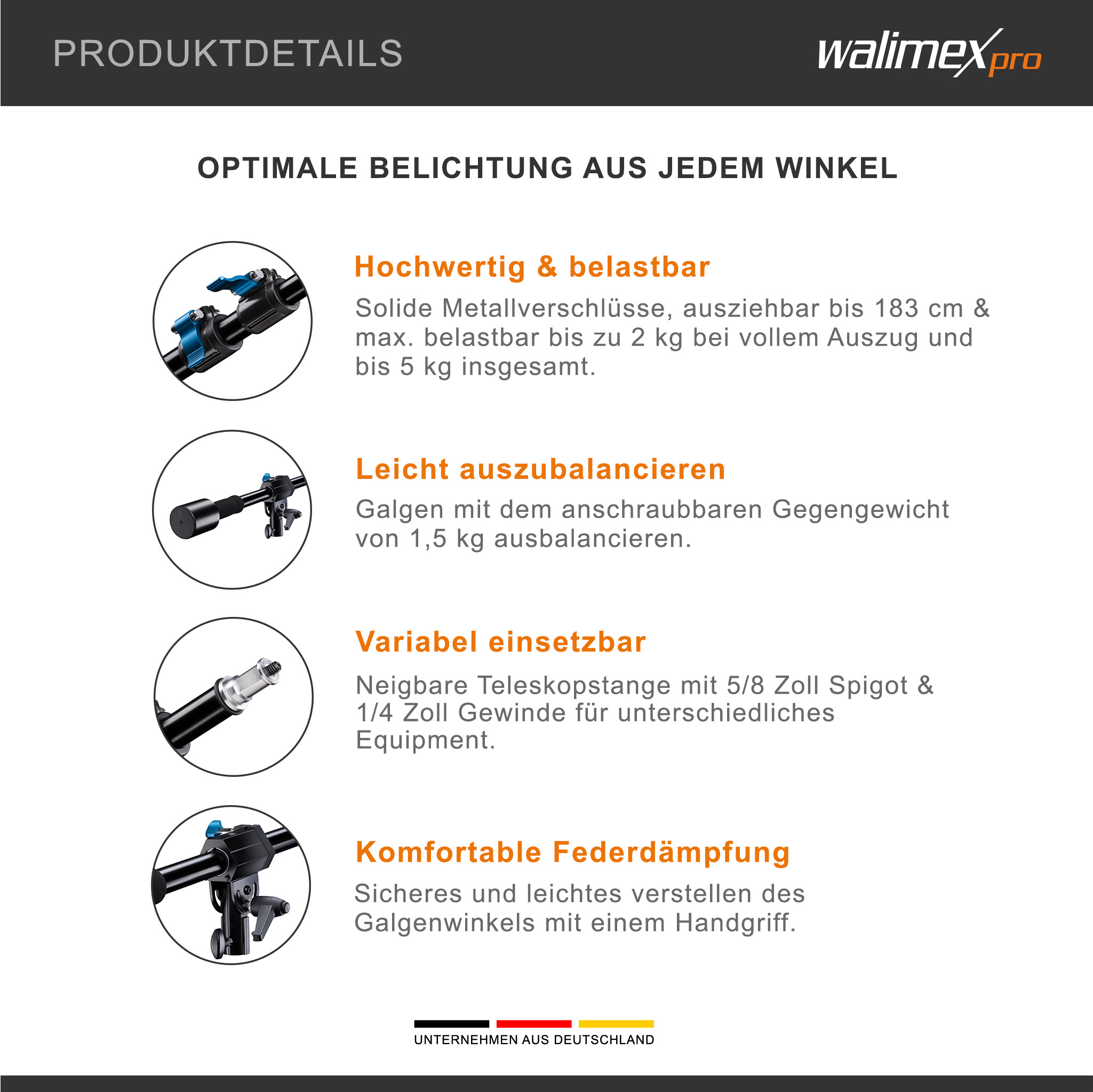 PRODUKTDETAILS

walimex pro

OPTIMALE BELICHTUNG AUS JEDEM WINKEL

Hochwertig & belastbar

Solide Metallverschlüsse, ausziehbar bis 183 cm & max. belastbar bis zu 2 kg bei vollem Auszug und bis 5 kg insgesamt.

Leicht auszubalancieren

Galgen mit dem anschraubbaren Gegengewicht von 1,5 kg ausbalancieren.

Variabel einsetzbar

Neigbare Teleskopstange mit 5/8 Zoll Spigot & 1/4 Zoll Gewinde für unterschiedliches Equipment.

Komfortable Federdämpfung

Sicheres und leichtes verstellen des Galgenwinkels mit einem Handgriff.

UNTERNEHMEN AUS DEUTSCHLAND