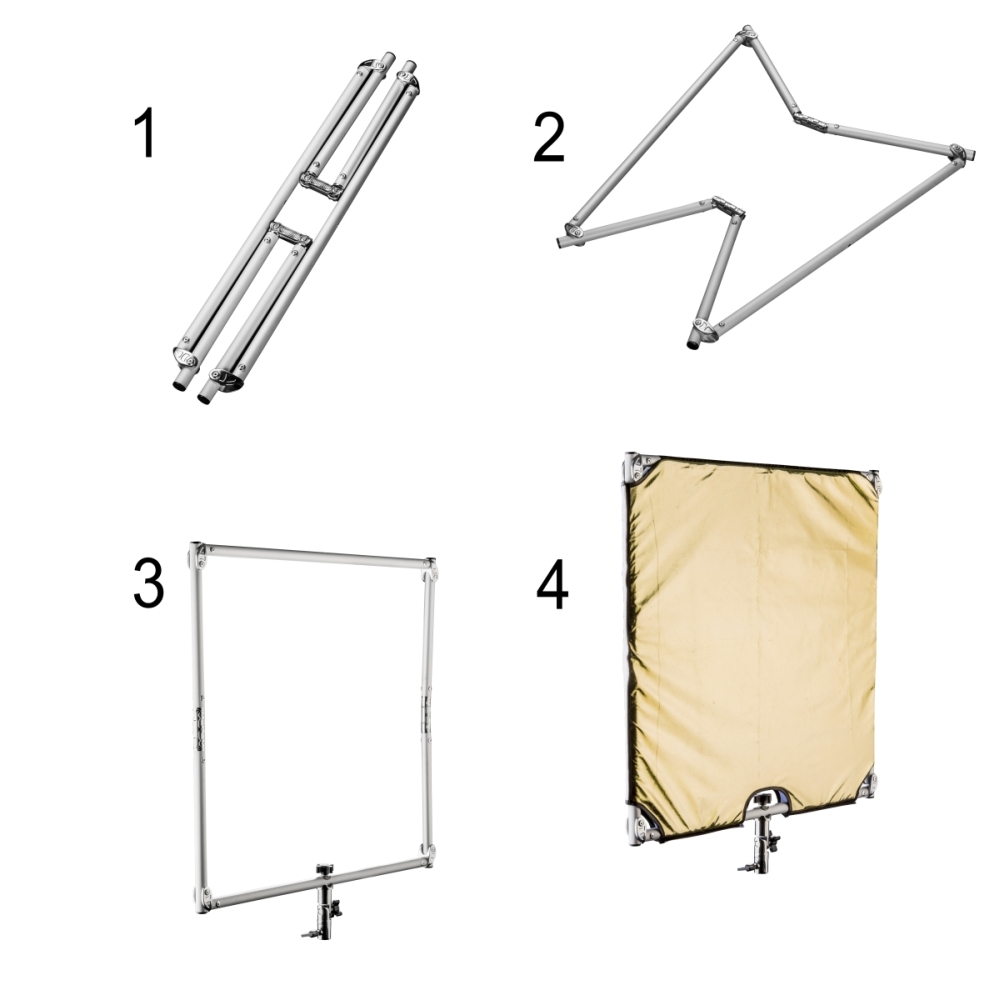 1

2

3

4