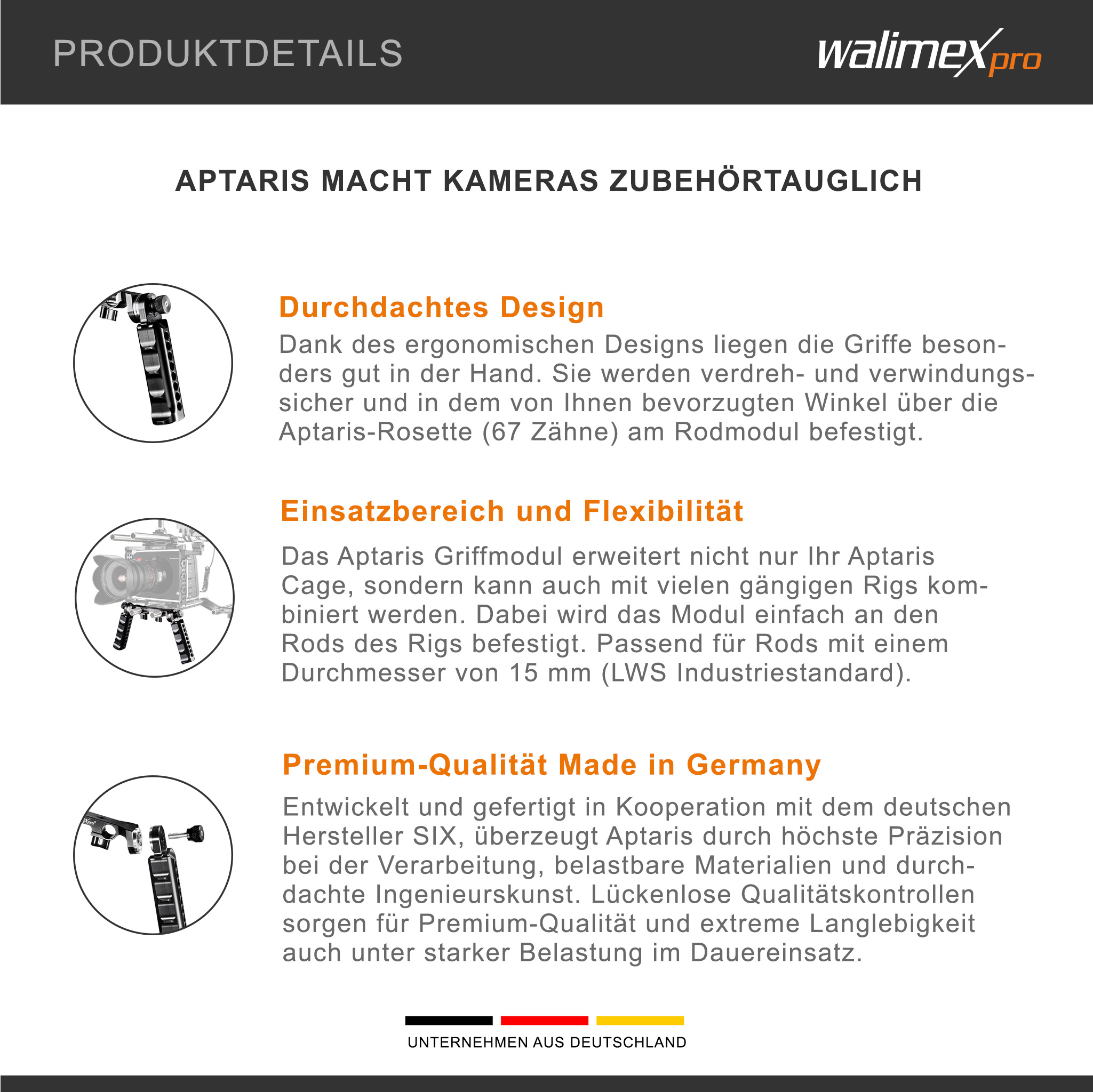 PRODUKTDETAILS

walimex pro

APTARIS MACHT KAMERAS ZUBEHÖRTAUGLICH

Durchdachtes Design

Dank des ergonomischen Designs liegen die Griffe besonders gut in der Hand. Sie werden verdreh- und verwindungssicher und in dem von Ihnen bevorzugten Winkel über die Aptaris-Rosette (67 Zähne) am Rodmodul befestigt.

Einsatzbereich und Flexibilität

Das Aptaris Griffmodul erweitert nicht nur Ihr Aptaris Cage, sondern kann auch mit vielen gängigen Rigs kombiniert werden. Dabei wird das Modul einfach an den Rods des Rigs befestigt. Passend für Rods mit einem Durchmesser von 15 mm (LWS Industriestandard).

Premium-Qualität Made in Germany

Entwickelt und gefertigt in Kooperation mit dem deutschen Hersteller SIX, überzeugt Aptaris durch höchste Präzision bei der Verarbeitung, belastbare Materialien und durchdachte Ingenieurskunst. Lückenlose Qualitätskontrollen sorgen für Premium-Qualität und extreme Langlebigkeit auch unter starker Belastung im Dauereinsatz.

UNTERNEHMEN AUS DEUTSCHLAND