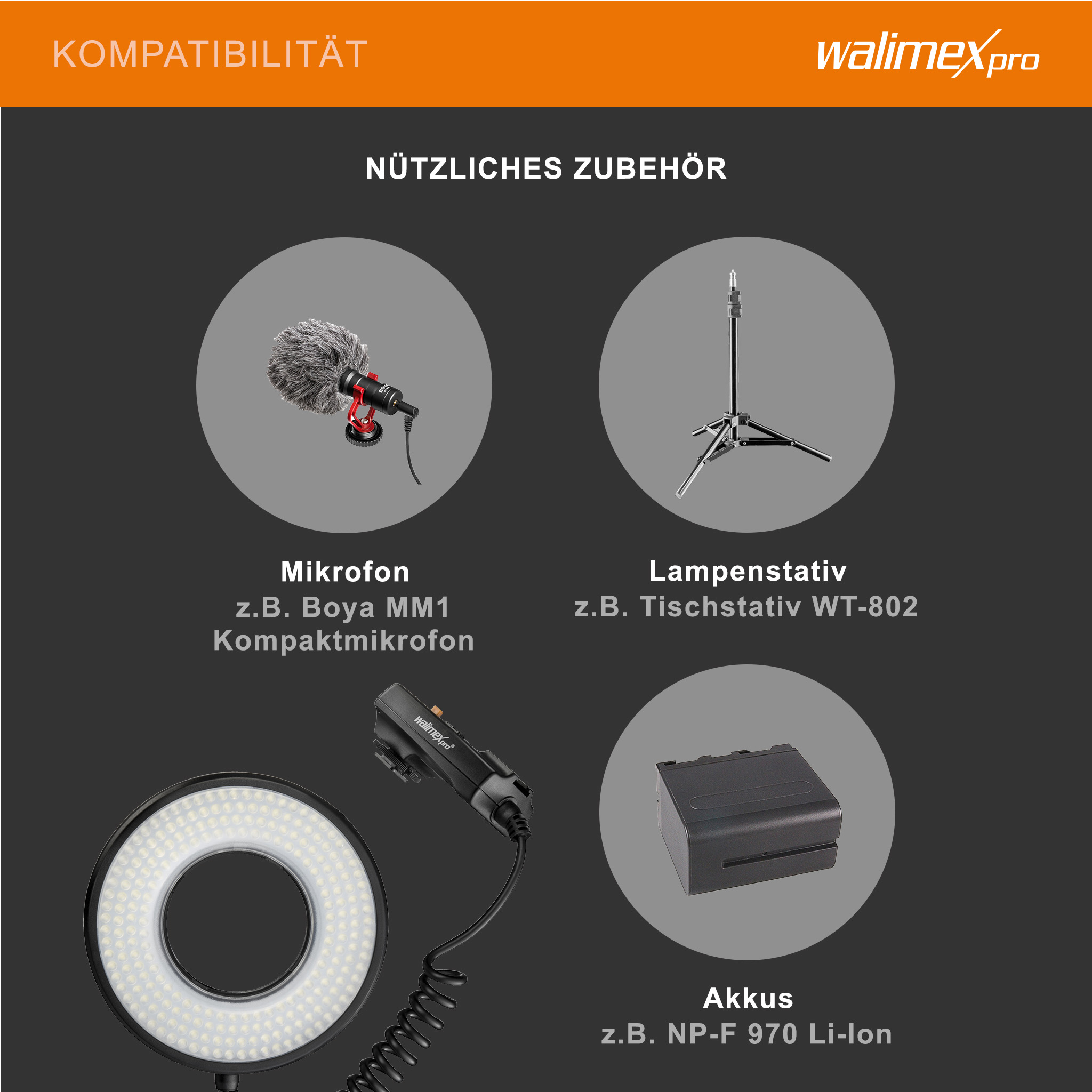 KOMPATIBILITÄT

walimex pro

NÜTZLICHES ZUBEHÖR

BOYA

Mikrofon
z.B. Boya MM1 Kompaktmikrofon

Lampenstativ
z.B. Tischstativ WT-802

walimex pro

Akkus
z.B. NP-F 970 Li-Ion