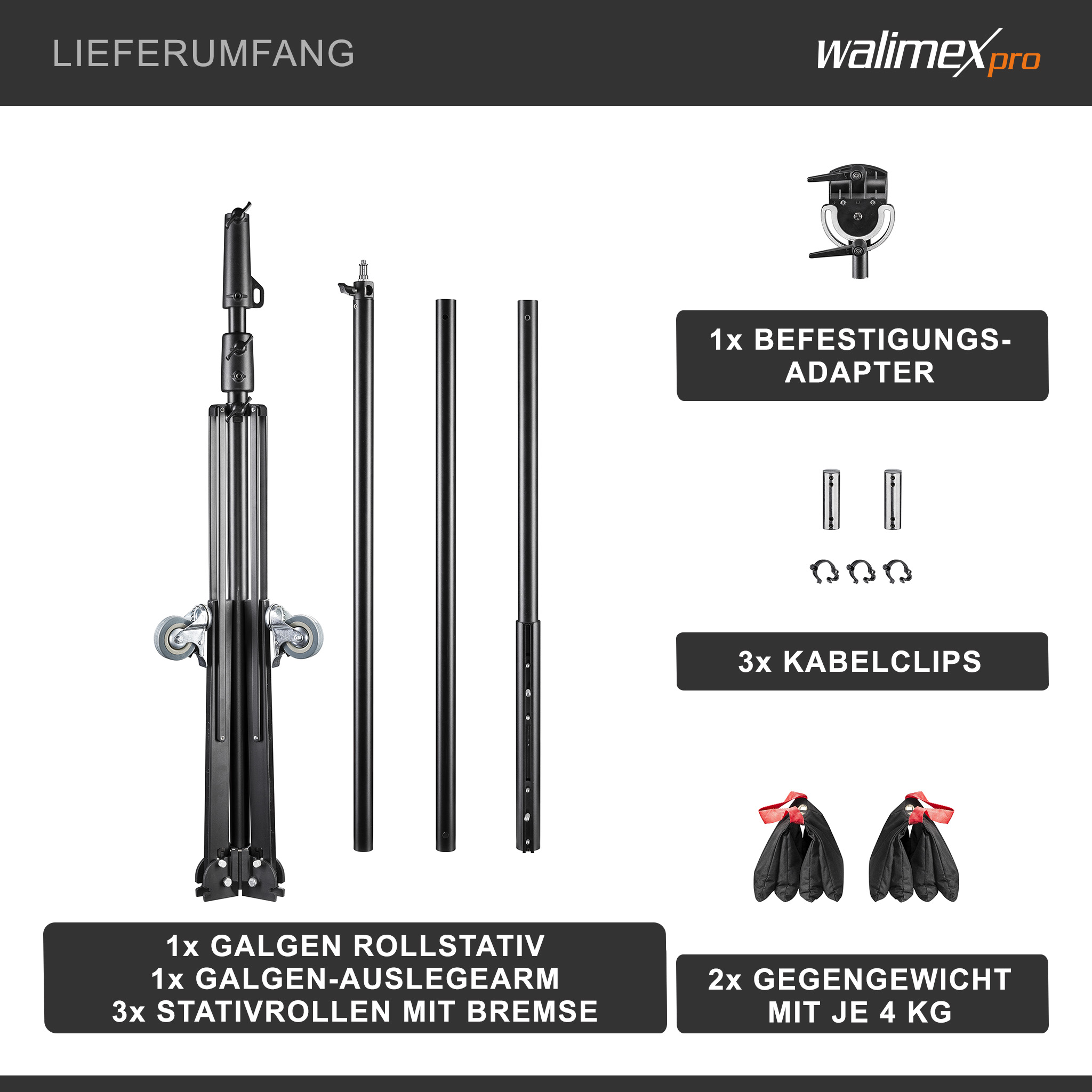 LIEFERUMFANG

walimex pro

1x BEFESTIGUNGS-ADAPTER

3x KABELCLIPS

1x GALGEN ROLLSTATIV
1x GALGEN-AUSLEGEARM
3x STATIVROLLEN MIT BREMSE

2x GEGENGEWICHT
MIT JE 4 KG